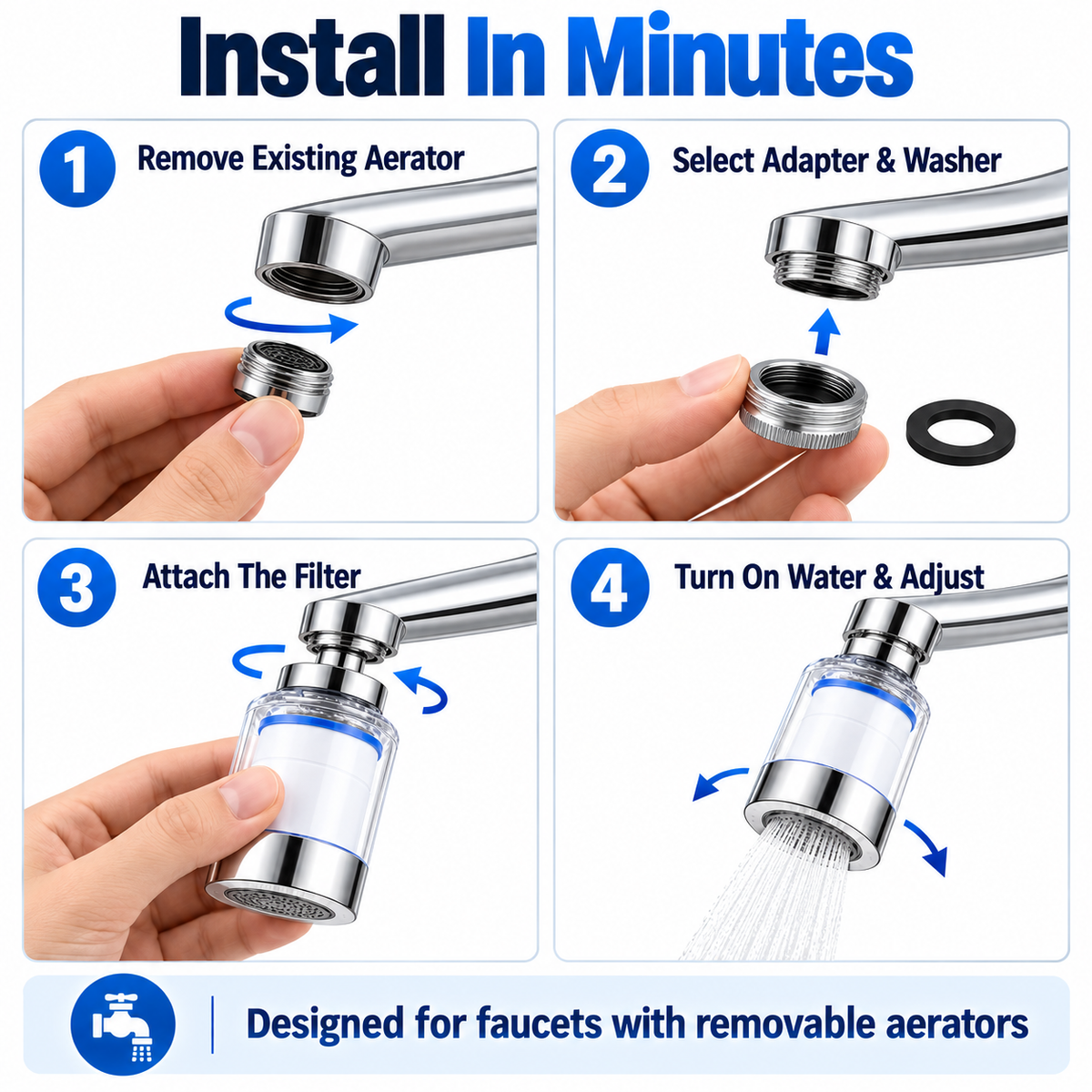 Install In Minutes

1 Remove Existing Aerator

2 Select Adapter & Washer

3 Attach The Filter

4 Turn On Water & Adjust

Designed for faucets with removable aerators